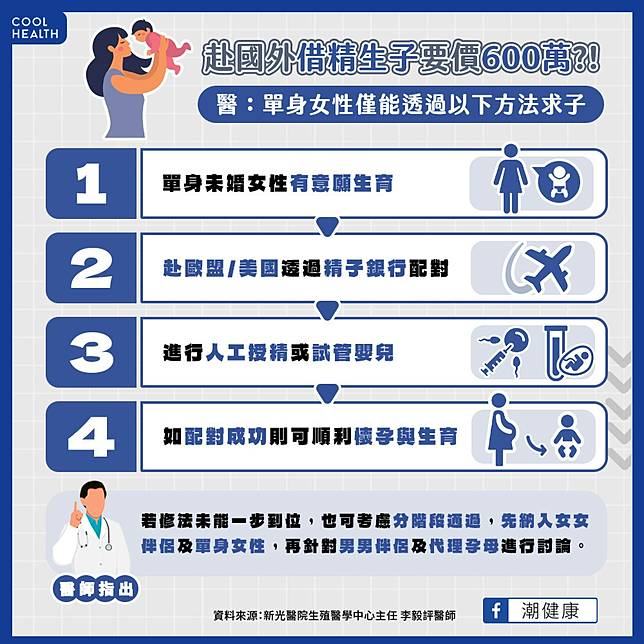 COOL HEALTH

赴國外借精生子要價600萬?!

醫：單身女性僅能透過以下方法求子

1 單身未婚女性有意願生育

2 赴歐盟/美國透過精子銀行配對

3 進行人工授精或試管嬰兒

4 如配對成功則可順利懷孕與生育

若修法未能一步到位，也可考慮分階段通過，先納入女女伴侶及單身女性，再針對男男伴侶及代理孕母進行討論。

醫師指出

資料來源：新光醫院生殖醫學中心主任 李毅評醫師

f 潮健康