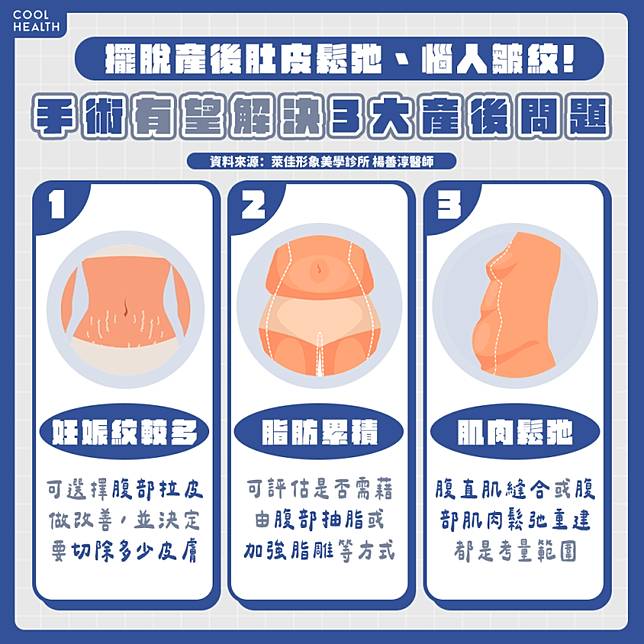 COOL HEALTH

擺脫產後肚皮鬆弛、惱人皺紋！

手術有望解決3大產後問題

資料來源：萊佳形象美學診所 楊善淳醫師

1

妊娠紋較多

可選擇腹部拉皮做改善，並決定要切除多少皮膚

2

脂肪累積

可評估是否需藉由腹部抽脂或加強脂雕等方式

3

肌肉鬆弛

腹直肌縫合或腹部肌肉鬆弛重建都是考量範圍