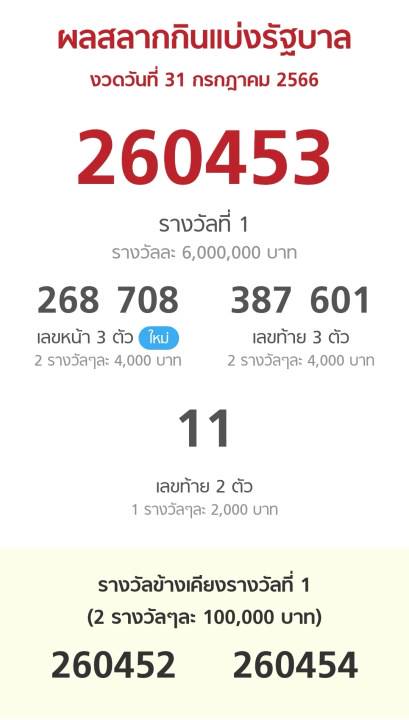 ผลสลากกินแบ่งรัฐบาล
งวดวันที่ 31 กรกฎาคม 2566

260453

รางวัลที่ 1
รางวัลละ 6,000,000 บาท

268 708
เลขหน้า 3 ตัว ใหม่
2 รางวัลๆละ 4,000 บาท

387 601
เลขท้าย 3 ตัว
2 รางวัลๆละ 4,000 บาท

11
เลขท้าย 2 ตัว
1 รางวัลๆละ 2,000 บาท

รางวัลข้างเคียงรางวัลที่ 1
(2 รางวัลๆละ 100,000 บาท)

260452 260454