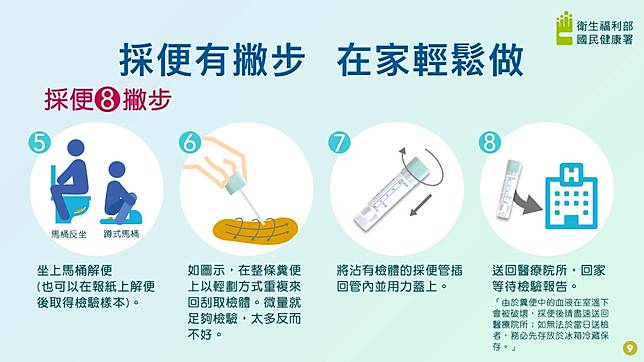 衛生福利部
國民健康署

採便有撇步　在家輕鬆做

採便8撇步

5

馬桶反坐　蹲式馬桶

坐上馬桶解便
(也可以在報紙上解便後取得檢驗樣本)。

6

如圖示，在整條糞便上以輕劃方式重複來回刮取檢體。微量就足夠檢驗，太多反而不好。

7

將沾有檢體的採便管插回管內並用力蓋上。

8

H

送回醫療院所，回家等待檢驗報告。

「由於糞便中的血液在室溫下會被破壞，採便後請盡速送回醫療院所；如無法於當日送檢者，務必先存放於冰箱冷藏保存。」

9