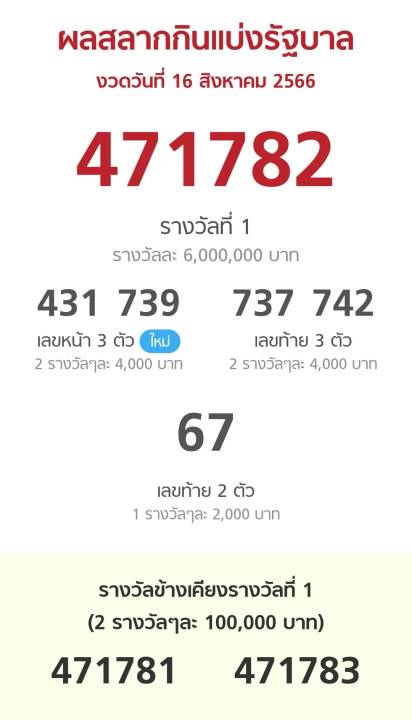 ผลสลากกินแบ่งรัฐบาล
งวดวันที่ 16 สิงหาคม 2566

471782

รางวัลที่ 1
รางวัลละ 6,000,000 บาท

431 739
เลขหน้า 3 ตัว ใหม่
2 รางวัลๆละ 4,000 บาท

737 742
เลขท้าย 3 ตัว
2 รางวัลๆละ 4,000 บาท

67
เลขท้าย 2 ตัว
1 รางวัลๆละ 2,000 บาท

รางวัลข้างเคียงรางวัลที่ 1
(2 รางวัลๆละ 100,000 บาท)

471781 471783