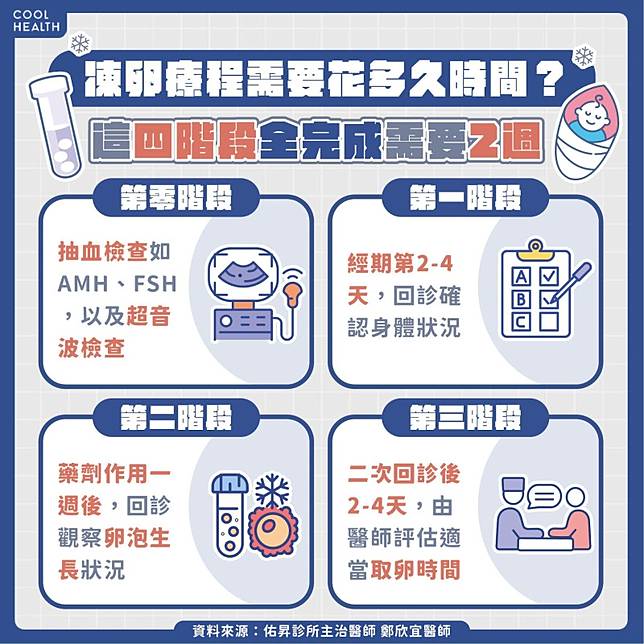 COOL HEALTH

凍卵療程需要花多久時間？

這四階段全完成需要2週

第零階段

抽血檢查如AMH、FSH，以及超音波檢查

第一階段

經期第2-4天，回診確認身體狀況

A
B
C

第二階段

藥劑作用一週後，回診觀察卵泡生長狀況

第三階段

二次回診後2-4天，由醫師評估適當取卵時間

資料來源：佑昇診所主治醫師 鄭欣宜醫師