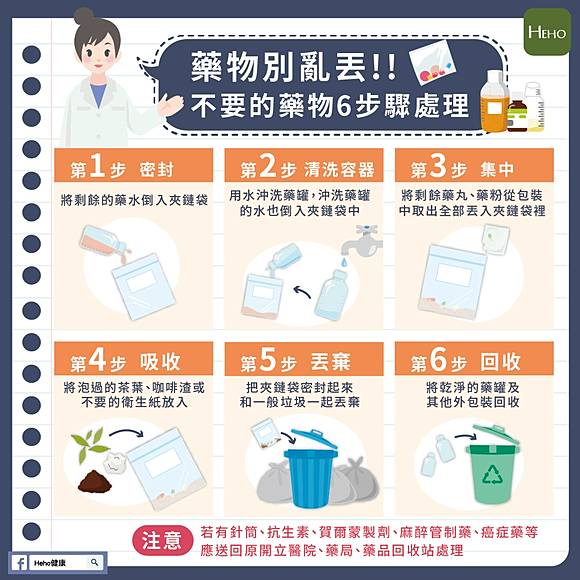 HEHO

藥物別亂丟!!
不要的藥物6步驟處理

第1步 密封
將剩餘的藥水倒入夾鏈袋

第2步 清洗容器
用水沖洗藥罐，沖洗藥罐的水也倒入夾鏈袋中

第3步 集中
將剩餘藥丸、藥粉從包裝中取出全部丟入夾鏈袋裡

第4步 吸收
將泡過的茶葉、咖啡渣或不要的衛生紙放入

第5步 丟棄
把夾鏈袋密封起來和一般垃圾一起丟棄

第6步 回收
將乾淨的藥罐及其他外包裝回收

注意
若有針筒、抗生素、賀爾蒙製劑、麻醉管制藥、癌症藥等應送回原開立醫院、藥局、藥品回收站處理

Heho健康